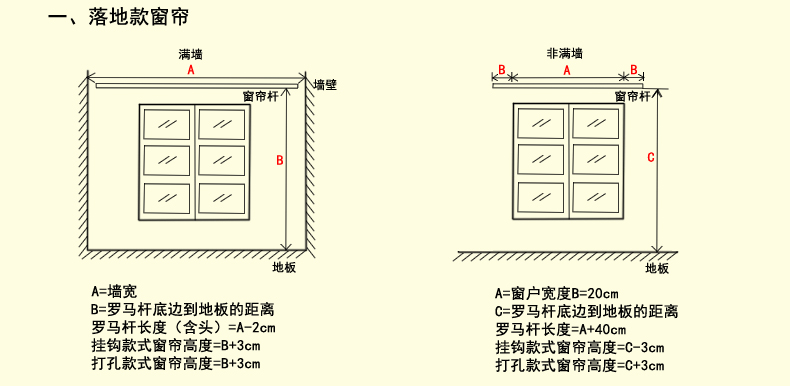 一、落地款窗帘

满墙
A
墙壁
窗帘杆
B
地板

A=墙宽
B=罗马杆底边到地板的距离
罗马杆长度（含头）=A-2cm
挂钩款式窗帘高度=B+3cm
打孔款式窗帘高度=B+3cm

非满墙
B
A
B
窗帘杆
C
地板

A=窗户宽度B=20cm
C=罗马杆底边到地板的距离
罗马杆长度=A+40cm
挂钩款式窗帘高度=C-3cm
打孔款式窗帘高度=C+3cm